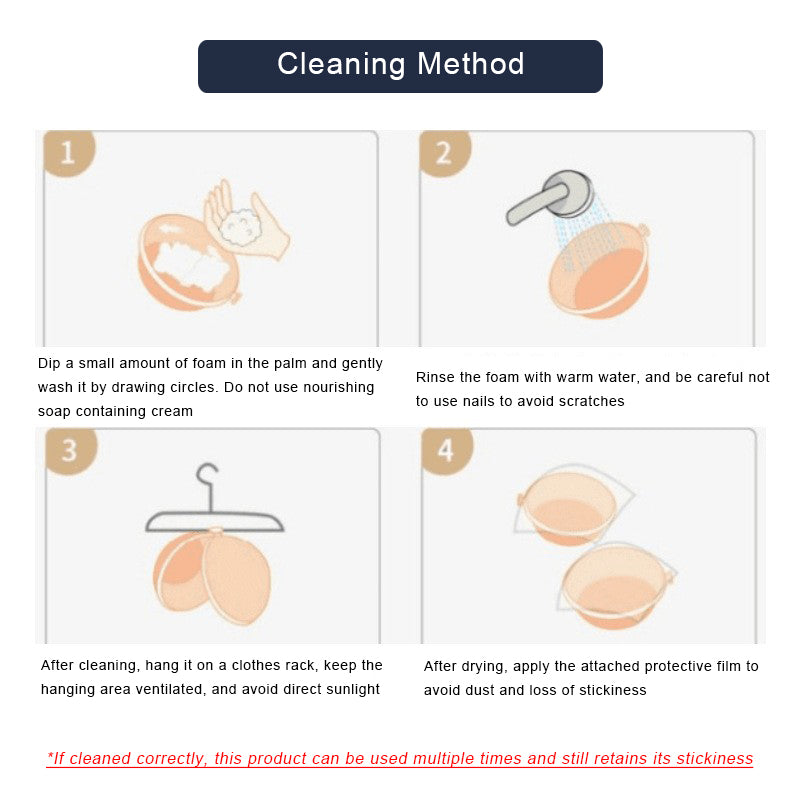 Cleaning Method

1

Dip a small amount of foam in the palm and gently wash it by drawing circles. Do not use nourishing soap containing cream

2

Rinse the foam with warm water, and be careful not to use nails to avoid scratches

3

After cleaning, hang it on a clothes rack, keep the hanging area ventilated, and avoid direct sunlight

4

After drying, apply the attached protective film to avoid dust and loss of stickiness

*If cleaned correctly, this product can be used multiple times and still retains its stickiness